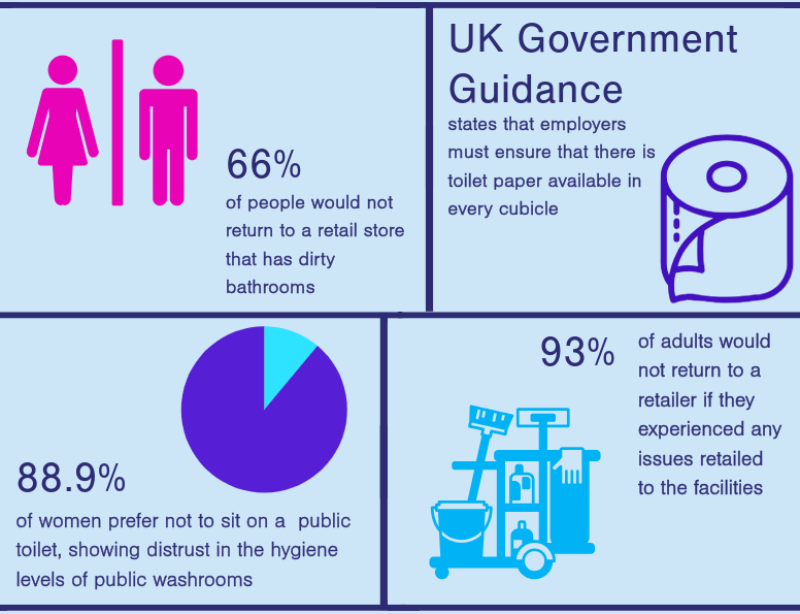 66%

of people would not return to a retail store that has dirty bathrooms

UK Government Guidance

states that employers must ensure that there is toilet paper available in every cubicle

88.9%

of women prefer not to sit on a public toilet, showing distrust in the hygiene levels of public washrooms

93%

of adults would not return to a retailer if they experienced any issues retailed to the facilities